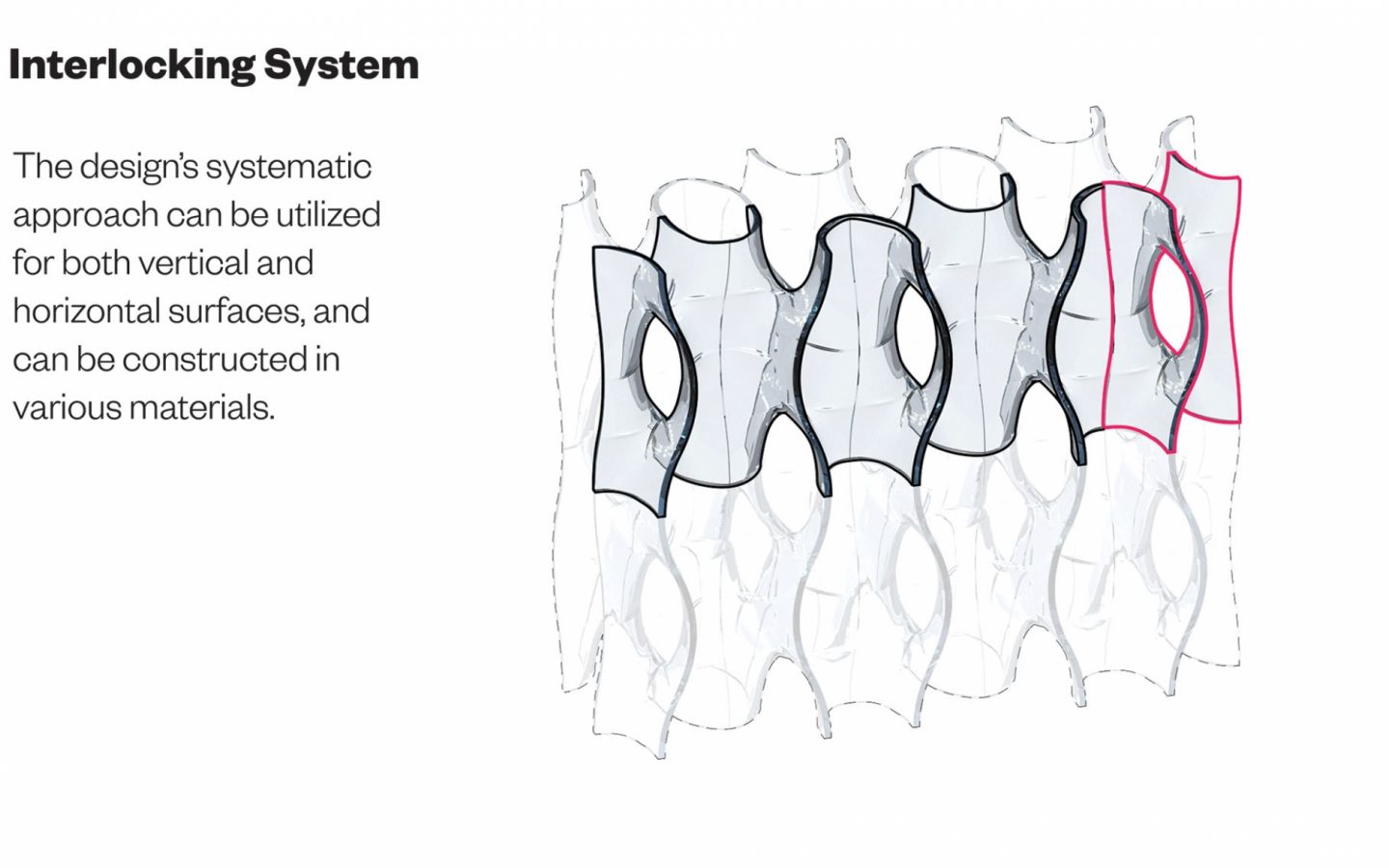 Interlocking System

The design's systematic approach can be utilized for both vertical and horizontal surfaces, and can be constructed in various materials.