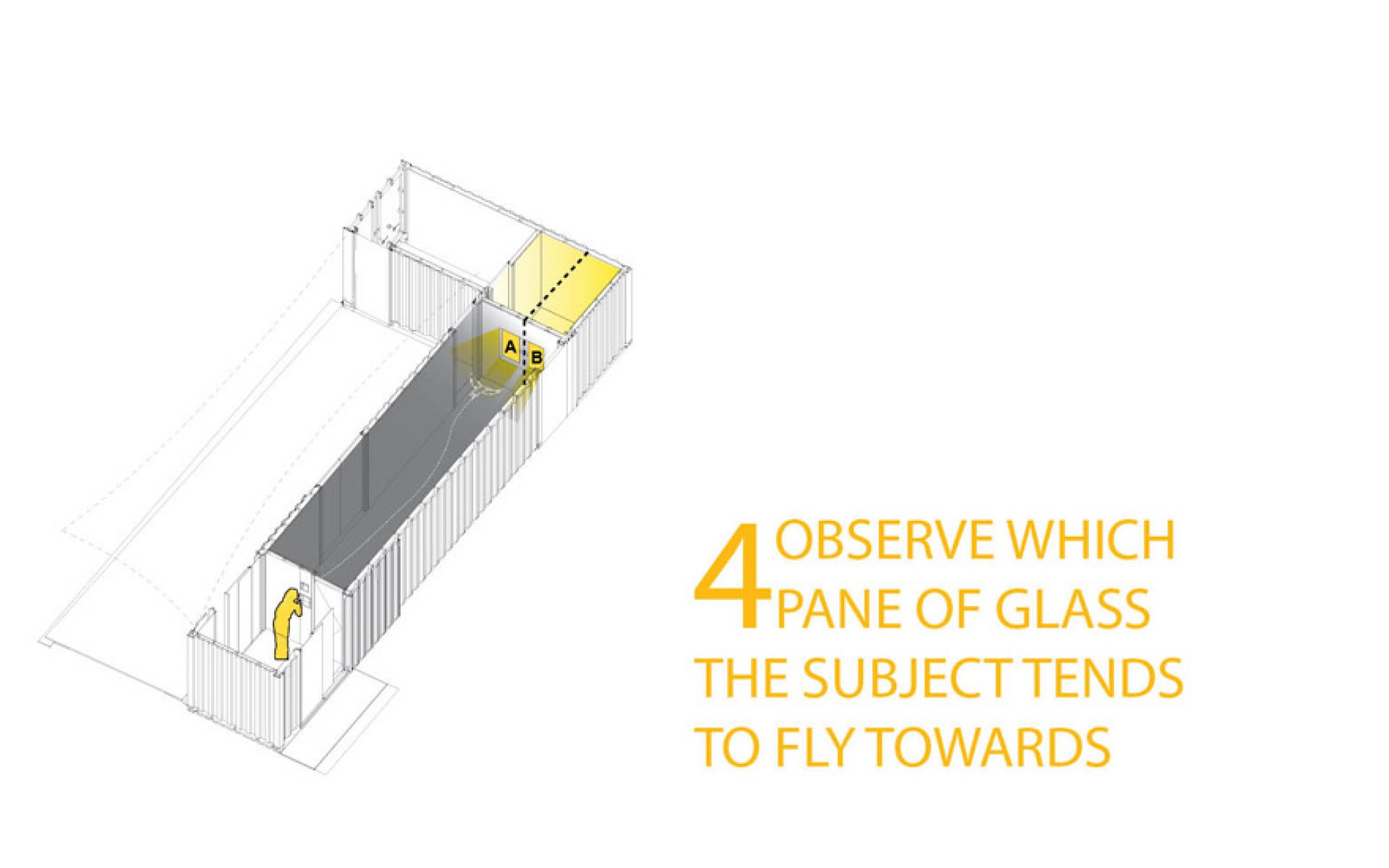 A
B

4 OBSERVE WHICH PANE OF GLASS THE SUBJECT TENDS TO FLY TOWARDS